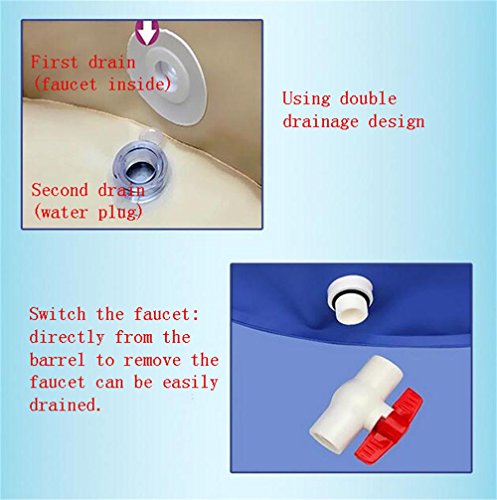 First drain
(faucet inside)

Second drain
(water plug)

Using double drainage design

Switch the faucet: directly from the barrel to remove the faucet can be easily drained.