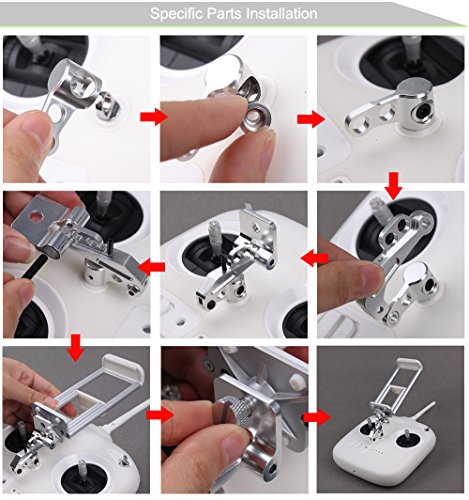 Specific Parts Installation