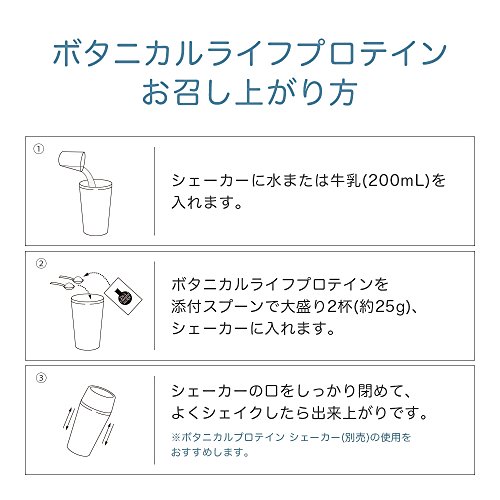 ボタニカルライフプロテイン
お召し上がり方

①

シェーカーに水または牛乳(200mL)を入れます。

②

ボタニカルライフプロテインを添付スプーンで大盛り2杯(約25g)、シェーカーに入れます。

③

シェーカーの口をしっかり閉めて、よくシェイクしたら出来上がりです。

※ボタニカルプロテイン シェーカー(別売)の使用をおすすめします。