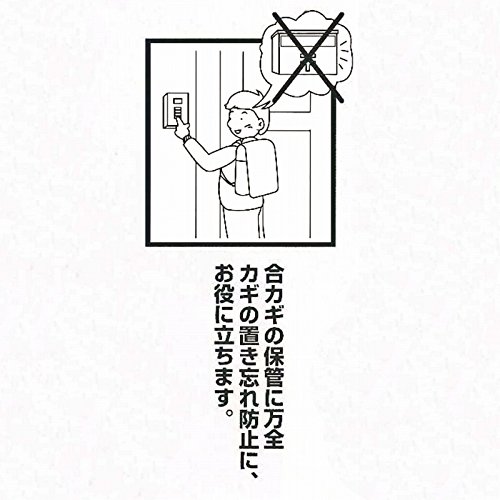 合カギの保管に万全
カギの置き忘れ防止に、
お役に立ちます。