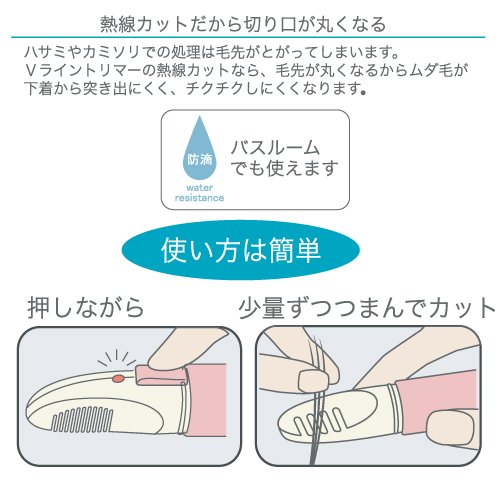 熱線カットだから切り口が丸くなる

ハサミやカミソリでの処理は毛先がとがってしまいます。
Vライントリマーの熱線カットなら、毛先が丸くなるからムダ毛が下着から突き出にくく、チクチクしにくくなります。

防滴
water resistance

バスルームでも使えます

使い方は簡単

押しながら

少量ずつつまんでカット