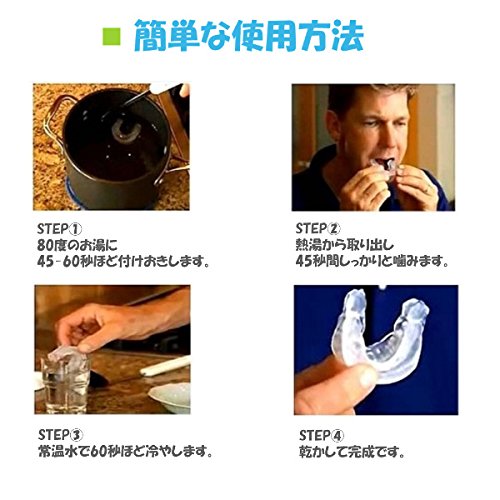 ■ 簡単な使用方法

STEP①
80度のお湯に
45-60秒ほど付けおきします。

STEP②
熱湯から取り出し
45秒間しっかりと噛みます。

STEP③
常温水で60秒ほど冷やします。

STEP④
乾かして完成です。