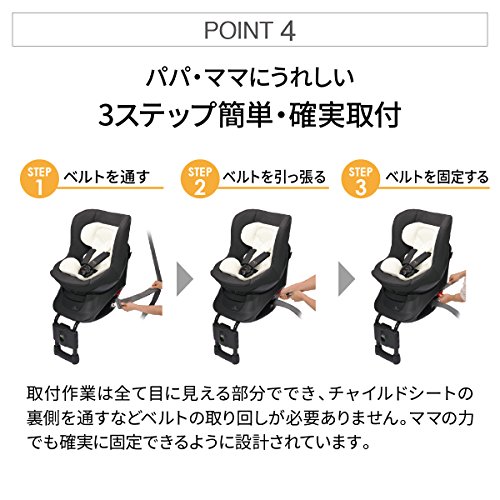 POINT 4

パパ・ママにうれしい
3ステップ簡単・確実取付

STEP 1 ベルトを通す

STEP 2 ベルトを引っ張る

STEP 3 ベルトを固定する

取付作業は全て目に見える部分ででき、チャイルドシートの裏側を通すなどベルトの取り回しが必要ありません。ママの力でも確実に固定できるように設計されています。