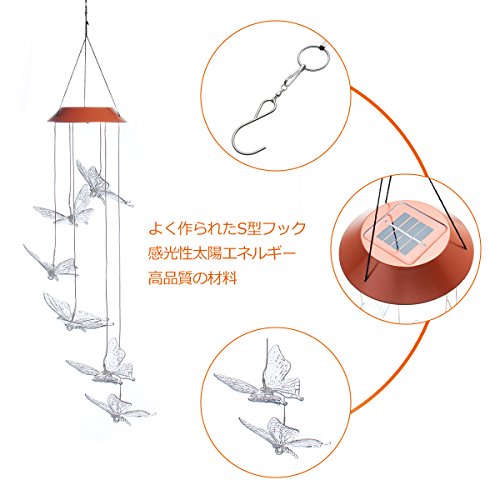 よく作られたS型フック
感光性太陽エネルギー
高品質の材料