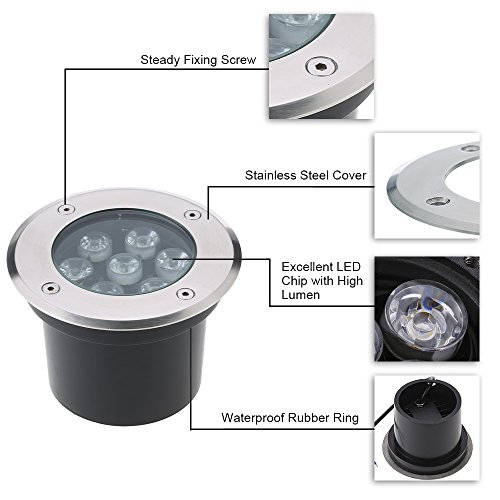 Steady Fixing Screw

Stainless Steel Cover

Excellent LED Chip with High Lumen

Waterproof Rubber Ring