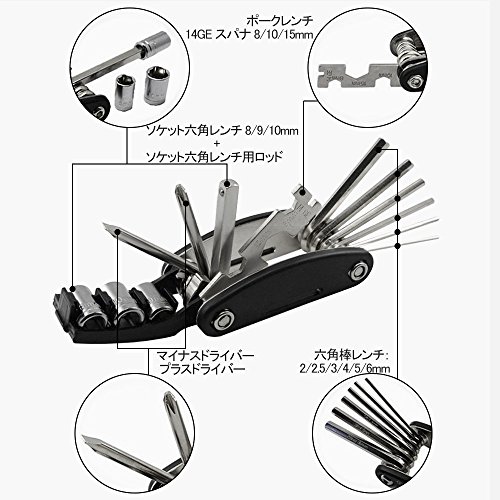 ポークレンチ
14GE スパナ 8/10/15mm

ソケット六角レンチ 8/9/10mm
+
ソケット六角レンチ用ロッド

マイナスドライバー
プラスドライバー

六角棒レンチ:
2/2.5/3/4/5/6mm