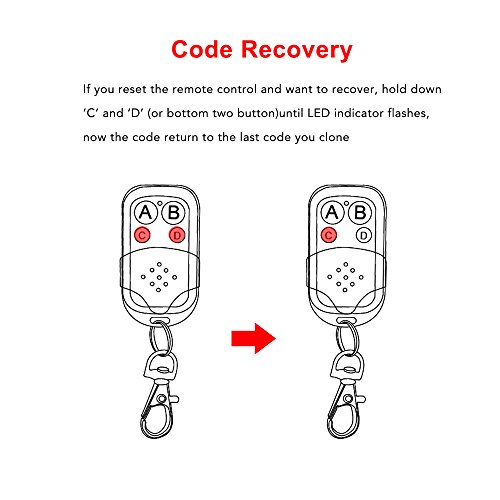 Code Recovery

If you reset the remote control and want to recover, hold down 'C' and 'D' (or bottom two button)until LED indicator flashes, now the code return to the last code you clone

A B
C D

A B
C D