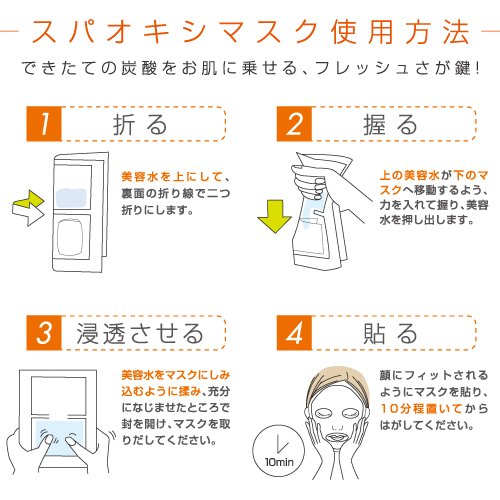 スパオキシマスク使用方法

できたての炭酸をお肌に乗せる、フレッシュさが鍵!

1 折る

美容水を上にして、裏面の折り線で二つ折りにします。

2 握る

上の美容水が下のマスクへ移動するよう、力を入れて握り、美容水を押し出します。

3 浸透させる

美容水をマスクにしみ込むように揉み、充分になじませたところで封を開け、マスクを取りだしてください。

4 貼る

顔にフィットされるようにマスクを貼り、10分程置いてからはがしてください。

10min