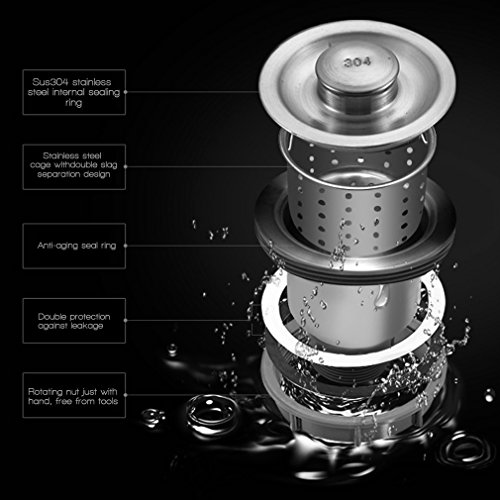 Sus304 stainless steel internal sealing ring

Stainless steel cage withdouble slag separation design

Anti-aging seal ring

Double protection against leakage

Rotating nut just with hand, free from tools

304