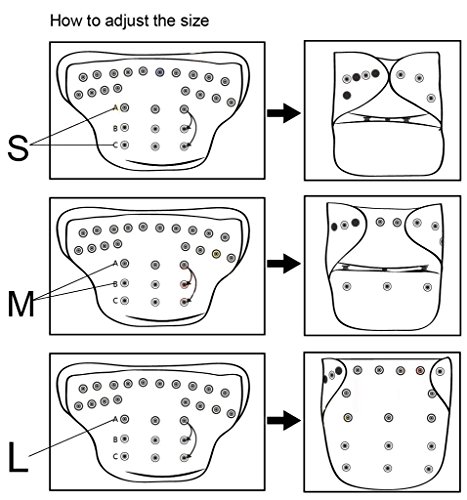 How to adjust the size

S
A
B
C

M
A
B
C

L
A
B
C