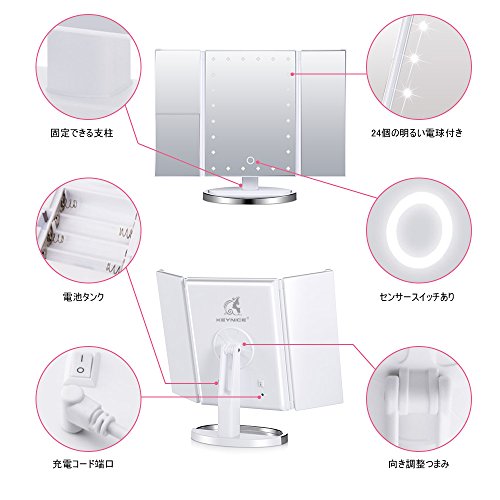 固定できる支柱

24個の明るい電球付き

電池タンク

センサースイッチあり

KEYNICE

充電コード端口

向き調整つまみ