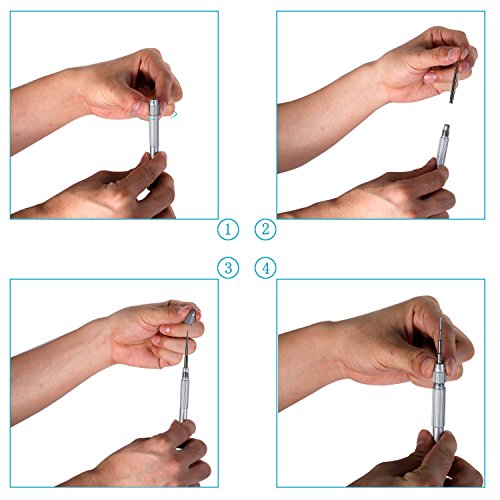 ①
②
③
④