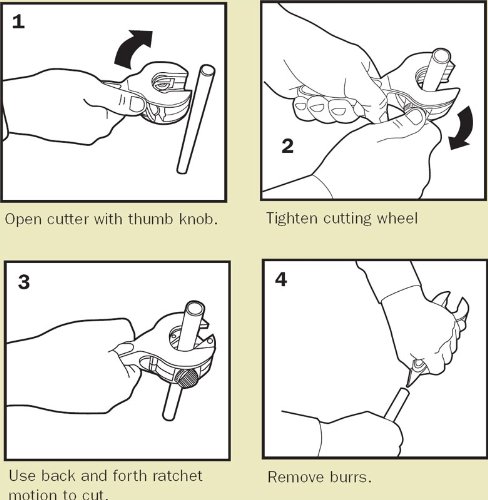 1

Open cutter with thumb knob.

2

Tighten cutting wheel

3

Use back and forth ratchet motion to cut.

4

Remove burrs.