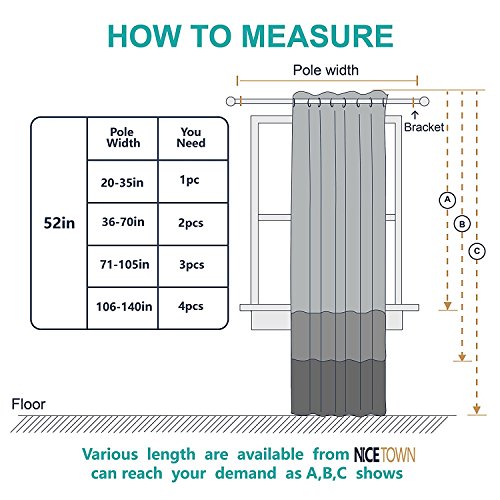 HOW TO MEASURE

Pole width

Bracket

| 52in | Pole Width | You Need |
|---|---|---|
| | 20-35in | 1pc |
| | 36-70in | 2pcs |
| | 71-105in | 3pcs |
| | 106-140in | 4pcs |

A
B
C

Floor

Various length are available from NICETOWN can reach your demand as A,B,C shows