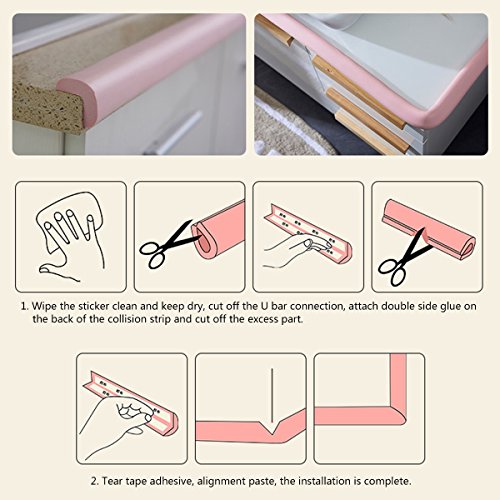 1. Wipe the sticker clean and keep dry, cut off the U bar connection, attach double side glue on the back of the collision strip and cut off the excess part.

2. Tear tape adhesive, alignment paste, the installation is complete.