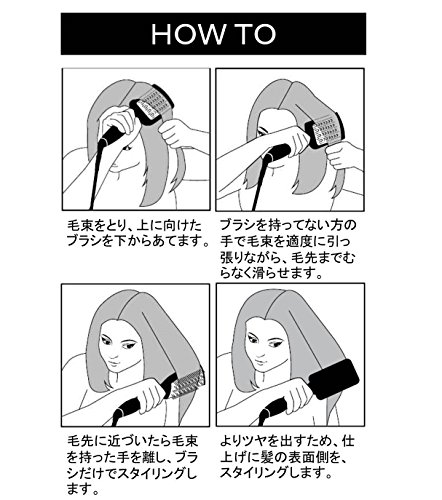 HOW TO

毛束をとり、上に向けたブラシを下からあてます。

ブラシを持ってない方の手で毛束を適度に引っ張りながら、毛先までむらなく滑らせます。

毛先に近づいたら毛束を持った手を離し、ブラシだけでスタイリングします。

よりツヤを出すため、仕上げに髪の表面側を、スタイリングします。