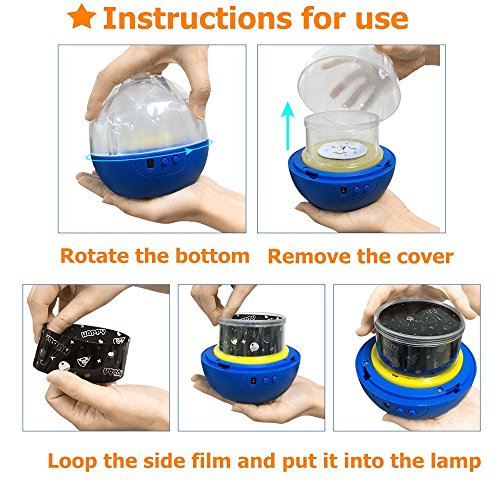 Instructions for use

Rotate the bottom

Remove the cover

HAPPY

Loop the side film and put it into the lamp