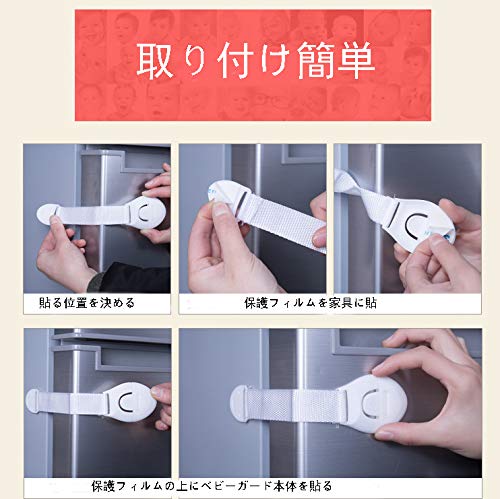 取り付け簡単

貼る位置を決める

保護フィルムを家具に貼

保護フィルムの上にベビーガード本体を貼る