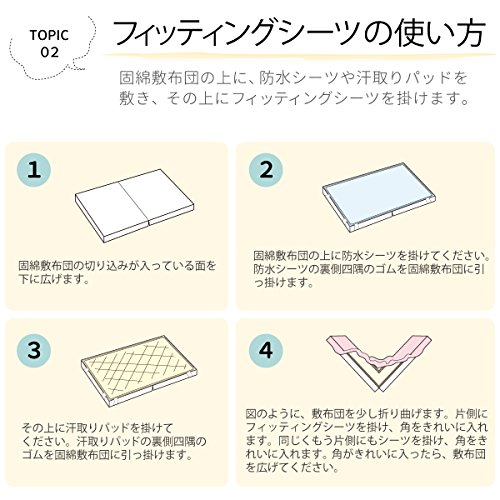 TOPIC 02

フィッティングシーツの使い方

固綿敷布団の上に、防水シーツや汗取りパッドを敷き、その上にフィッティングシーツを掛けます。

1

固綿敷布団の切り込みが入っている面を下に広げます。

2

固綿敷布団の上に防水シーツを掛けてください。防水シーツの裏側四隅のゴムを固綿敷布団に引っ掛けます。

3

その上に汗取りパッドを掛けてください。汗取りパッドの裏側四隅のゴムを固綿敷布団に引っ掛けます。

4

図のように、敷布団を少し折り曲げます。片側にフィッティングシーツを掛け、角をきれいに入れます。同じくもう片側にもシーツを掛け、角をきれいに入れます。角がきれいに入ったら、敷布団を広げてください。