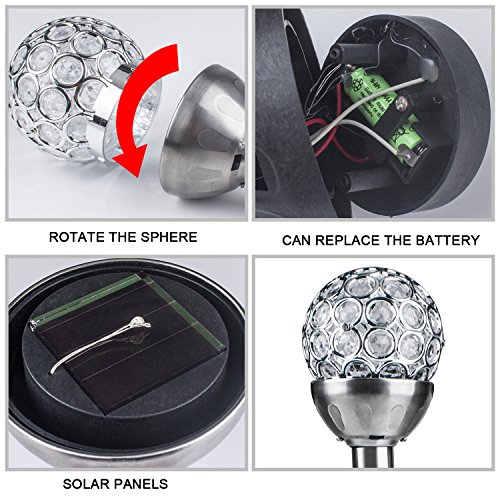 ROTATE THE SPHERE

CAN REPLACE THE BATTERY

SOLAR PANELS