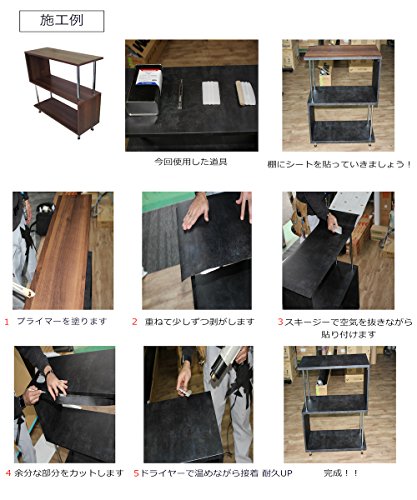 施工例

今回使用した道具

棚にシートを貼っていきましょう！

1 プライマーを塗ります

2 重ねて少しずつ剥がします

3 スキージーで空気を抜きながら貼り付けます

4 余分な部分をカットします

5 ドライヤーで温めながら接着 耐久UP

完成！！