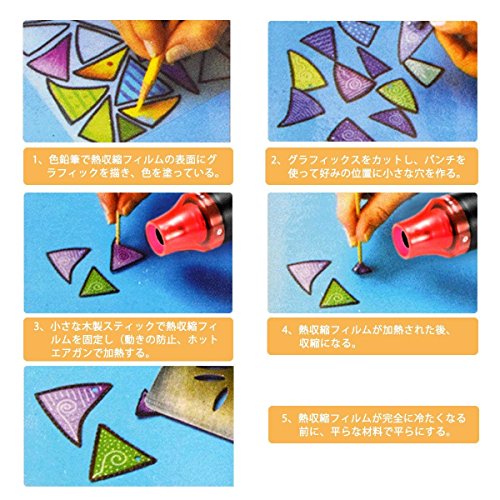 1、色鉛筆で熱収縮フィルムの表面にグラフィックを描き、色を塗っている。

2、グラフィックスをカットし、パンチを使って好みの位置に小さな穴を作る。

3、小さな木製スティックで熱収縮フィルムを固定し（動きの防止、ホットエアガンで加熱する。

4、熱収縮フィルムが加熱された後、収縮になる。

5、熱収縮フィルムが完全に冷たくなる前に、平らな材料で平らにする。