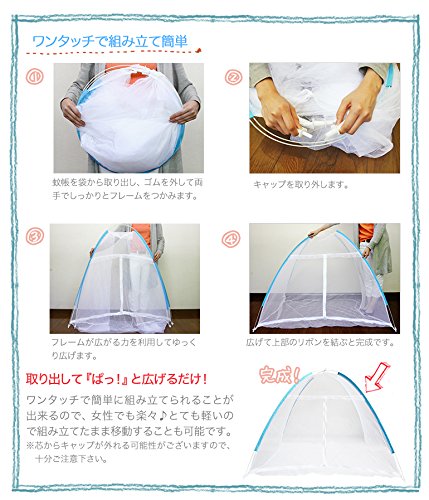 ワンタッチで組み立て簡単

①
蚊帳を袋から取り出し、ゴムを外して両手でしっかりとフレームをつかみます。

②
キャップを取り外します。

③
フレームが広がる力を利用してゆっくり広げます。

④
広げて上部のリボンを結ぶと完成です。

取り出して『ぱっ!』と広げるだけ!

ワンタッチで簡単に組み立てられることが出来るので、女性でも楽々♪とても軽いので組み立てたまま移動することも可能です。
※芯からキャップが外れる可能性がございますので、十分ご注意下さい。

完成!