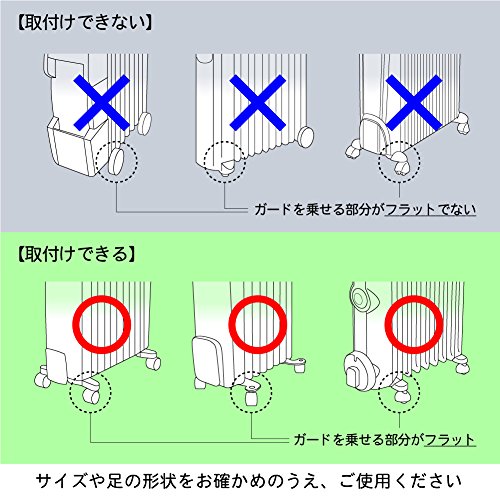 【取付けできない】

ガードを乗せる部分がフラットでない

【取付けできる】

ガードを乗せる部分がフラット

サイズや足の形状をお確かめのうえ、ご使用ください