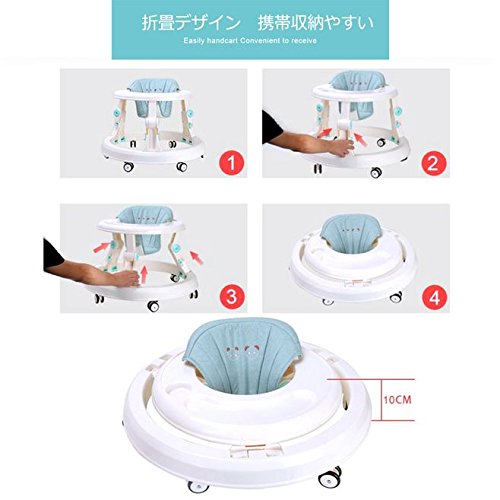 折畳デザイン　携帯収納やすい
Easily handcart Convenient to receive

1

2

3

4

10CM