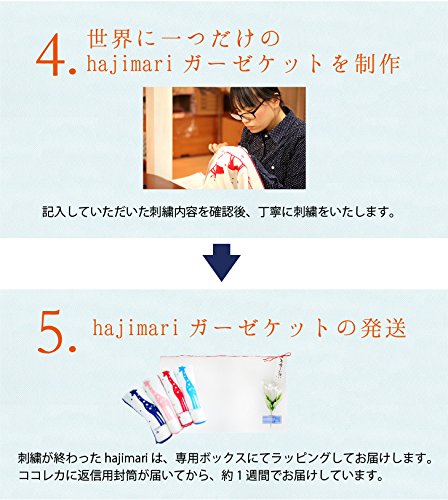 4. 世界に一つだけの hajimari ガーゼケットを制作

記入していただいた刺繍内容を確認後、丁寧に刺繍をいたします。

5. hajimari ガーゼケットの発送

刺繍が終わった hajimari は、専用ボックスにてラッピングしてお届けします。
ココレカに返信用封筒が届いてから、約１週間でお届けしています。