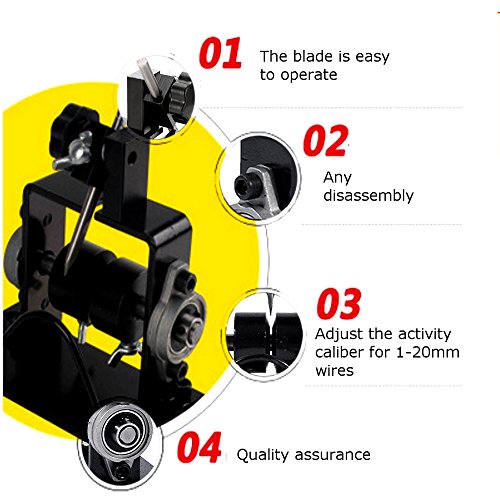 01 The blade is easy to operate

02 Any disassembly

03 Adjust the activity caliber for 1-20mm wires

04 Quality assurance