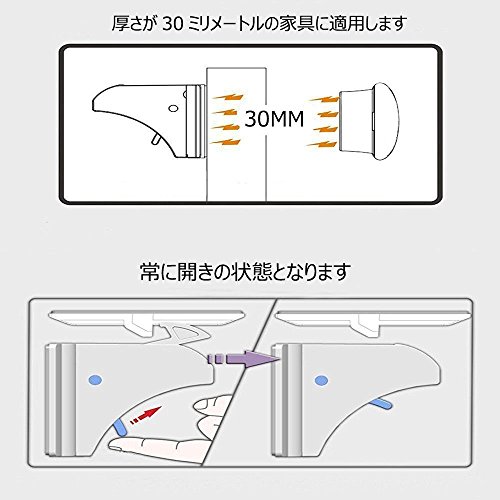 厚さが 30 ミリメートルの家具に適用します

30MM

常に開きの状態となります