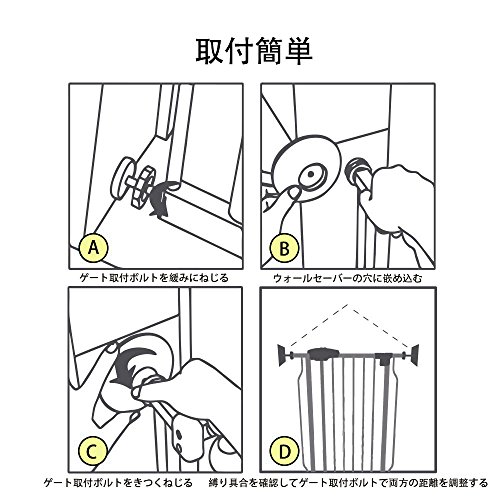 取付簡単

A

ゲート取付ボルトを緩みにねじる

B

ウォールセーバーの穴に嵌め込む

C

ゲート取付ボルトをきつくねじる

D

縛り具合を確認してゲート取付ボルトで両方の距離を調整する