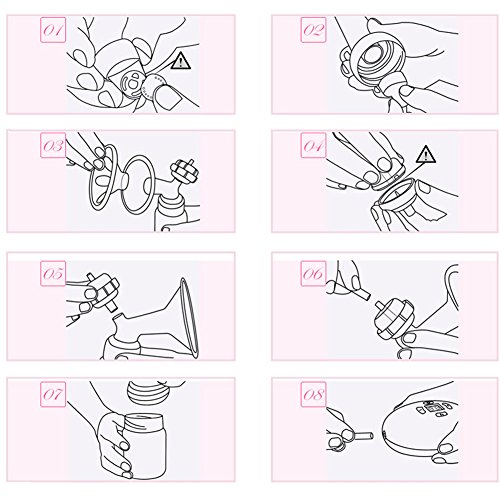 01

02

03

04

05

06

07

08