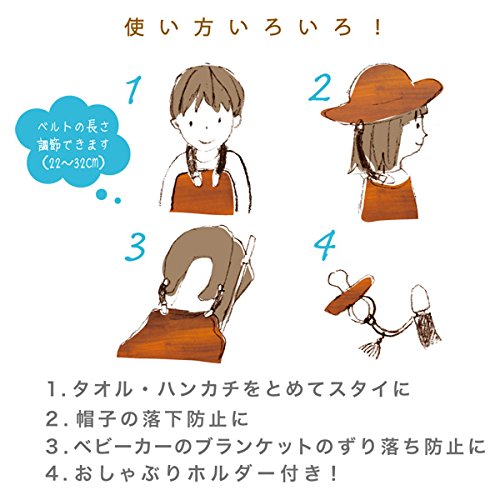 使い方いろいろ！

1

ベルトの長さ
調節できます
(22〜32cm)

2

3

4

1. タオル・ハンカチをとめてスタイに
2. 帽子の落下防止に
3. ベビーカーのブランケットのずり落ち防止に
4. おしゃぶりホルダー付き！