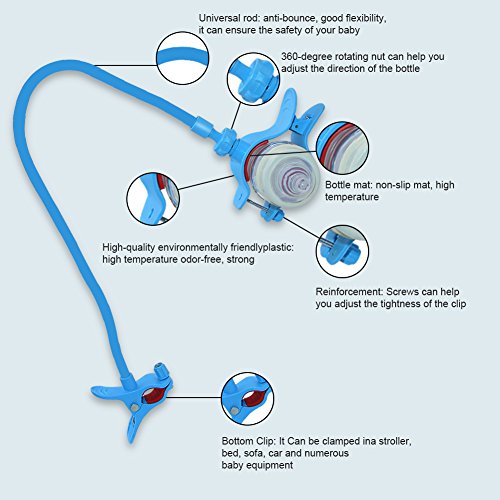 Universal rod: anti-bounce, good flexibility, it can ensure the safety of your baby

360-degree rotating nut can help you adjust the direction of the bottle

Bottle mat: non-slip mat, high temperature

High-quality environmentally friendlyplastic: high temperature odor-free, strong

Reinforcement: Screws can help you adjust the tightness of the clip

Bottom Clip: It Can be clamped ina stroller, bed, sofa, car and numerous baby equipment