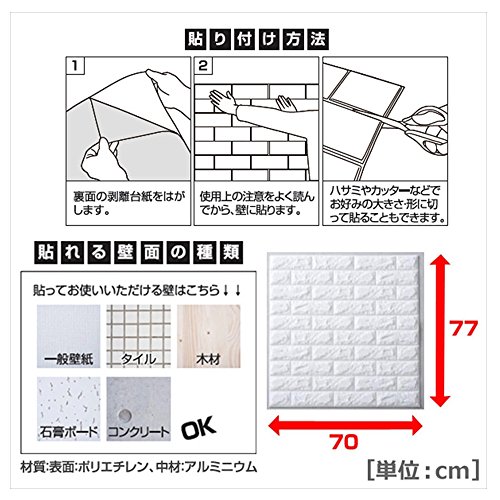 貼り付け方法

1
裏面の剥離台紙をはがします。

2
使用上の注意をよく読んでから、壁に貼ります。

ハサミやカッターなどでお好みの大きさ・形に切って貼ることもできます。

貼れる壁面の種類

貼ってお使いいただける壁はこちら↓↓

一般壁紙
タイル
木材
石膏ボード
コンクリート
OK

77
70

材質:表面:ポリエチレン、中材:アルミニウム

[単位:cm]