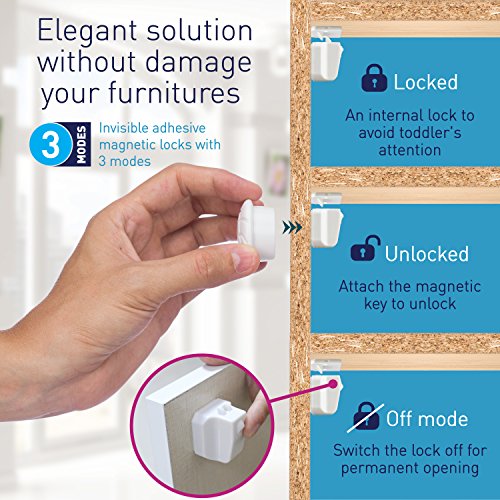 Elegant solution without damage your furnitures

3 MODES

Invisible adhesive magnetic locks with 3 modes

Locked

An internal lock to avoid toddler's attention

Unlocked

Attach the magnetic key to unlock

Off mode

Switch the lock off for permanent opening