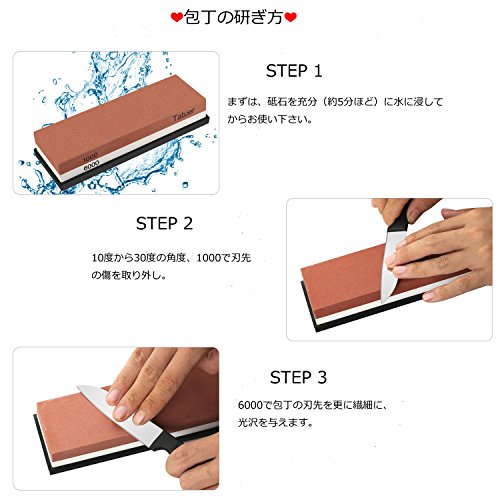 ❤包丁の研ぎ方❤

Tatuer
1000
6000

STEP 1

まずは、砥石を充分（約5分ほど）に水に浸してからお使い下さい。

STEP 2

10度から30度の角度、1000で刃先の傷を取り外し。

STEP 3

6000で包丁の刃先を更に繊細に、光沢を与えます。