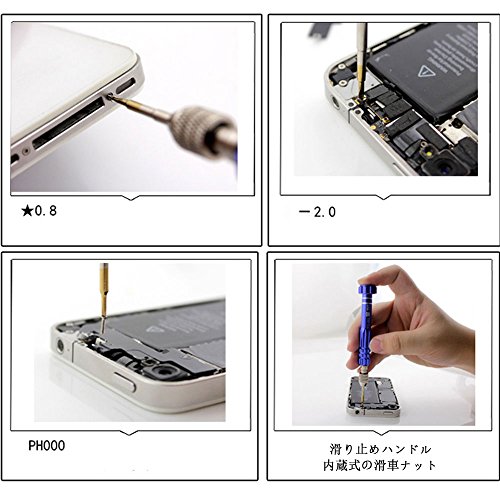 ★0.8

ー2.0

PH000

滑り止めハンドル
内蔵式の滑車ナット