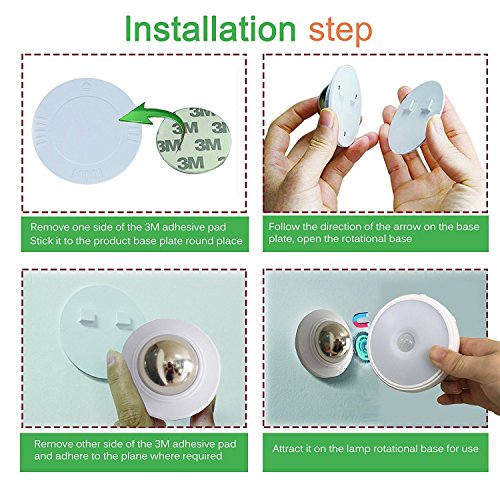 Installation step

3M 3M 3M 3M 3M

Remove one side of the 3M adhesive pad
Stick it to the product base plate round place

Follow the direction of the arrow on the base plate, open the rotational base

Remove other side of the 3M adhesive pad and adhere to the plane where required

Attract it on the lamp rotational base for use