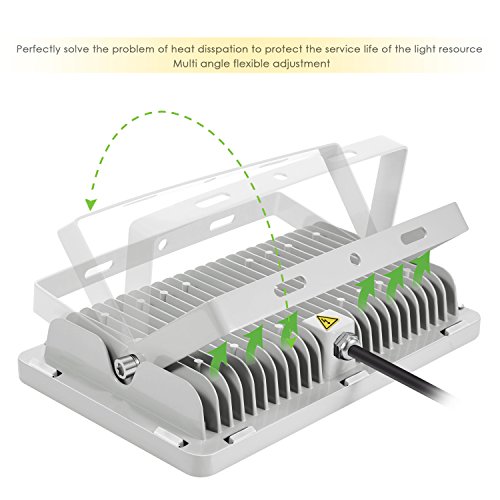 Perfectly solve the problem of heat disspation to protect the service life of the light resource
Multi angle flexible adjustment