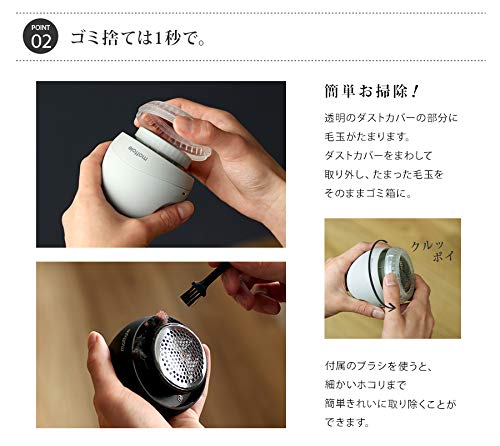 POINT 02

ゴミ捨ては1秒で。

mottole

簡単お掃除！

透明のダストカバーの部分に毛玉がたまります。ダストカバーをまわして取り外し、たまった毛玉をそのままゴミ箱に。

クルッ
ポイ

付属のブラシを使うと、細かいホコリまで簡単きれいに取り除くことができます。