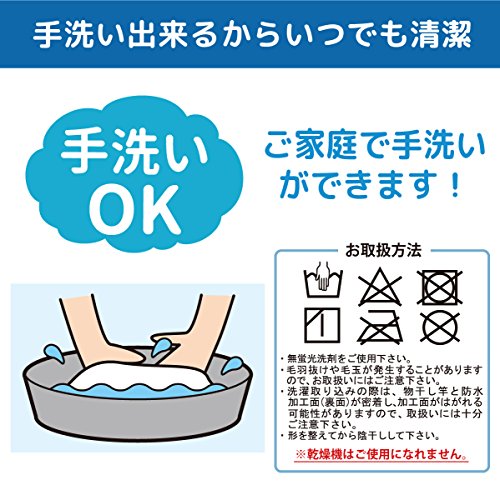 手洗い出来るからいつでも清潔

手洗い
OK

ご家庭で手洗いができます！

お取扱方法

・無蛍光洗剤をご使用下さい。
・毛羽抜けや毛玉が発生することがありますので、お取扱いにはご注意下さい。
・洗濯取り込みの際は、物干し竿と防水加工面(裏面)が密着し、加工面がはがれる可能性がありますので、取扱いには十分ご注意下さい。
・形を整えてから陰干しして下さい。

※乾燥機はご使用になれません。