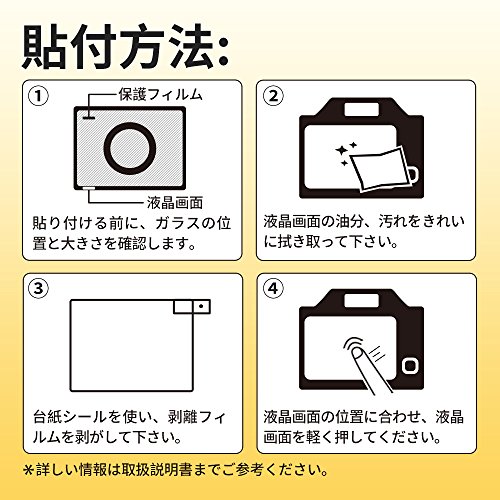 貼付方法:

①
保護フィルム
液晶画面
貼り付ける前に、ガラスの位置と大きさを確認します。

②
液晶画面の油分、汚れをきれいに拭き取って下さい。

③
台紙シールを使い、剥離フィルムを剥がして下さい。

④
液晶画面の位置に合わせ、液晶画面を軽く押してください。

*詳しい情報は取扱説明書までご参考ください。