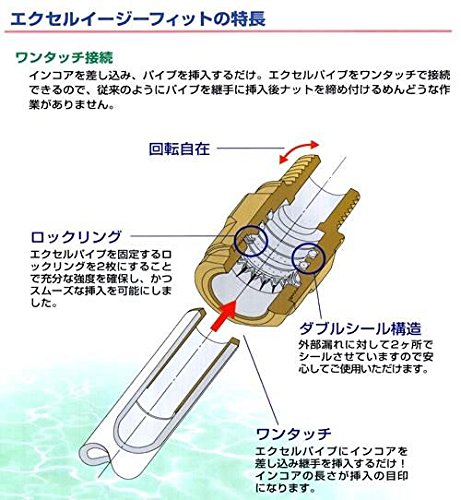 エクセルイージーフィットの特長

ワンタッチ接続

インコアを差し込み、パイプを挿入するだけ。エクセルパイプをワンタッチで接続できるので、従来のようにパイプを継手に挿入後ナットを締め付けるめんどうな作業がありません。

回転自在

ロックリング

エクセルパイプを固定するロックリングを2枚にすることで充分な強度を確保し、かつスムーズな挿入を可能にしました。

ダブルシール構造

外部漏れに対して2ヶ所でシールさせていますので安心してご使用いただけます。

ワンタッチ

エクセルパイプにインコアを差し込み継手を挿入するだけ！インコアの長さが挿入の目印になります。