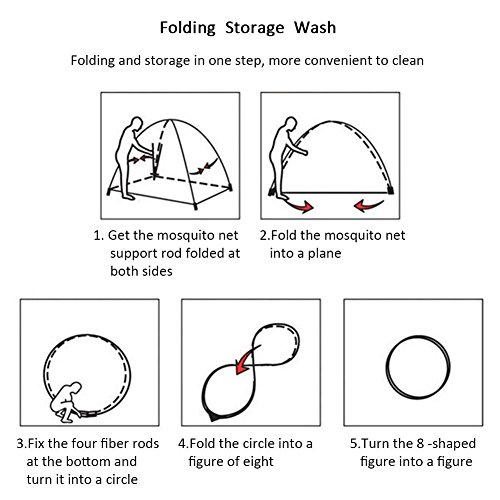 Folding Storage Wash

Folding and storage in one step, more convenient to clean

1. Get the mosquito net support rod folded at both sides

2.Fold the mosquito net into a plane

3.Fix the four fiber rods at the bottom and turn it into a circle

4.Fold the circle into a figure of eight

5.Turn the 8 -shaped figure into a figure