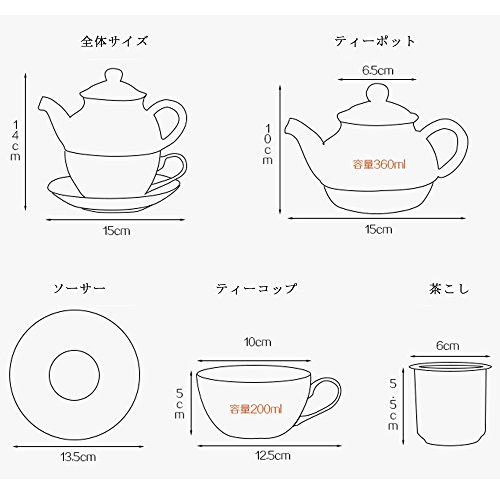 全体サイズ

14cm

15cm

ティーポット

6.5cm

10cm

容量360ml

15cm

ソーサー

13.5cm

ティーコップ

10cm

5cm

容量200ml

12.5cm

茶こし

6cm

5.5cm