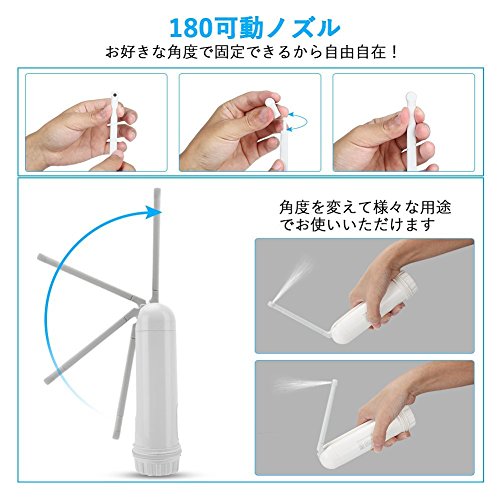 180可動ノズル
お好きな角度で固定できるから自由自在！

角度を変えて様々な用途でお使いいただけます