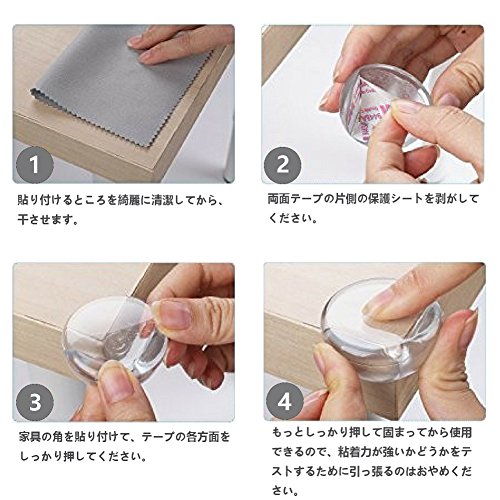 1

貼り付けるところを綺麗に清潔してから、干させます。

2

両面テープの片側の保護シートを剥がしてください。

3

家具の角を貼り付けて、テープの各方面をしっかり押してください。

4

もっとしっかり押して固まってから使用できるので、粘着力が強いかどうかをテストするために引っ張るのはおやめください。